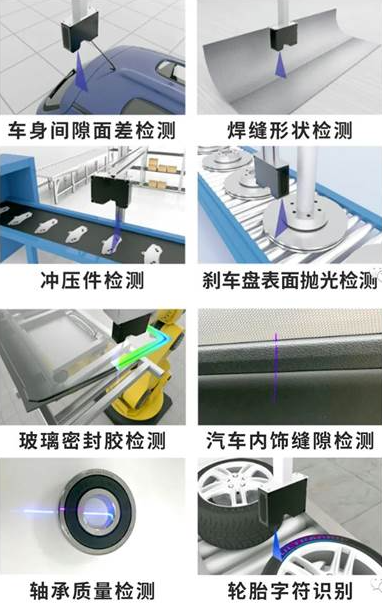 车身间隙面差检测

焊缝形状检测

冲压件检测

刹车盘表面抛光检测

玻璃密封胶检测

汽车内饰缝隙检测

轴承质量检测

轮胎字符识别