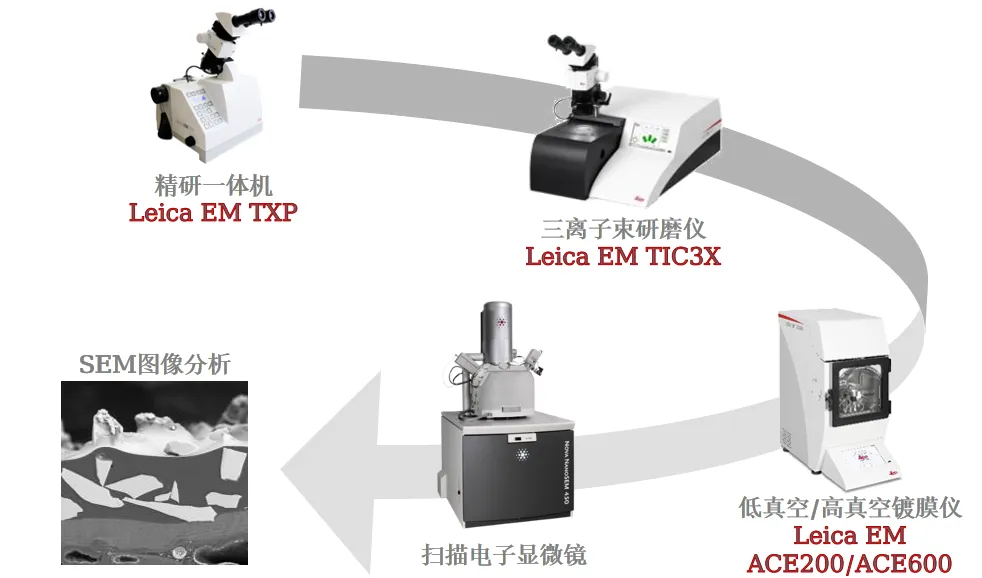 精研一体机
Leica EM TXP

三离子束研磨仪
Leica EM TIC3X

SEM图像分析

Nova NanoSEM 450

扫描电子显微镜

低真空/高真空镀膜仪
Leica EM
ACE200/ACE600